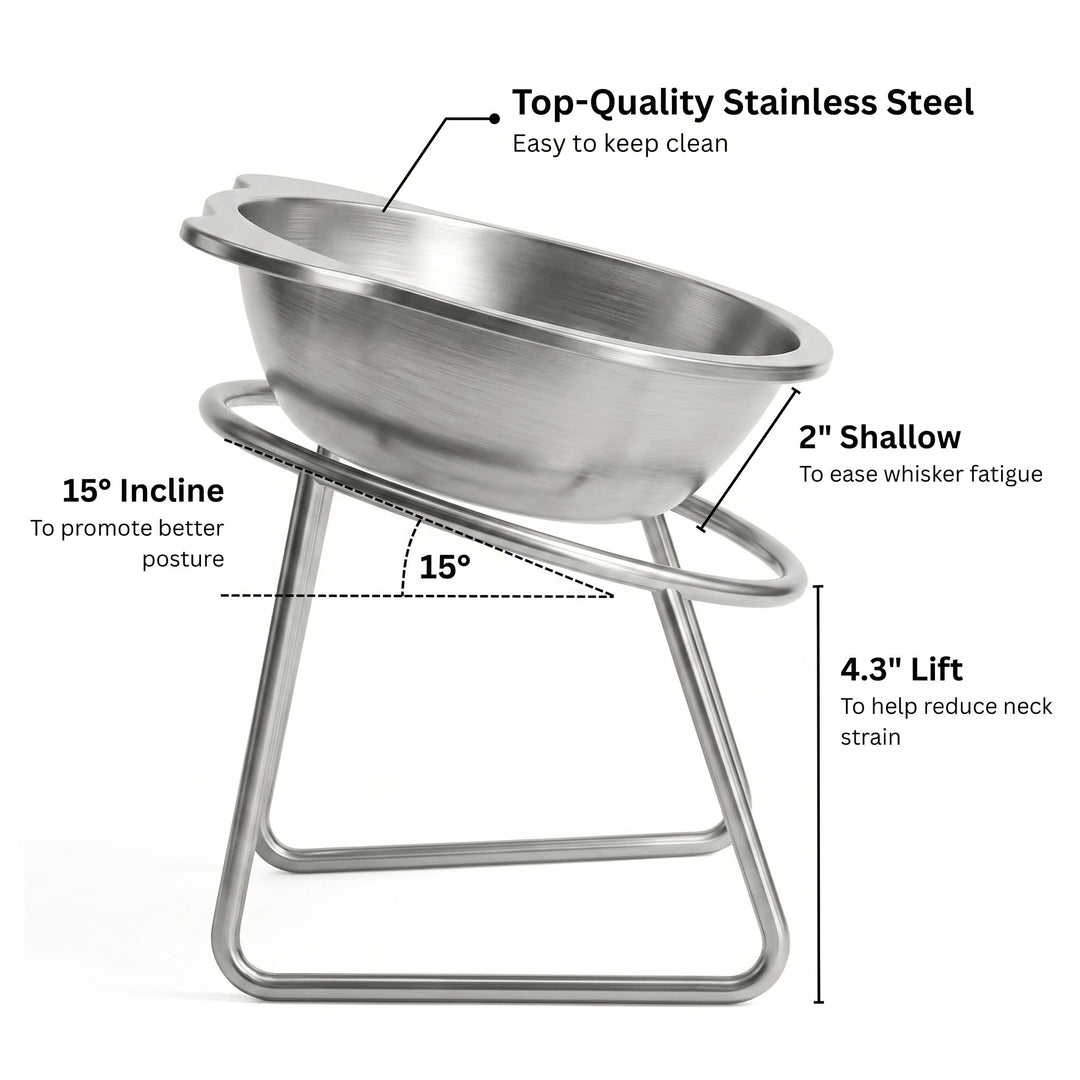 Top-Quality Stainless Steel
Easy to keep clean

2" Shallow
To ease whisker fatigue

15° Incline
To promote better posture

15°

4.3" Lift
To help reduce neck strain